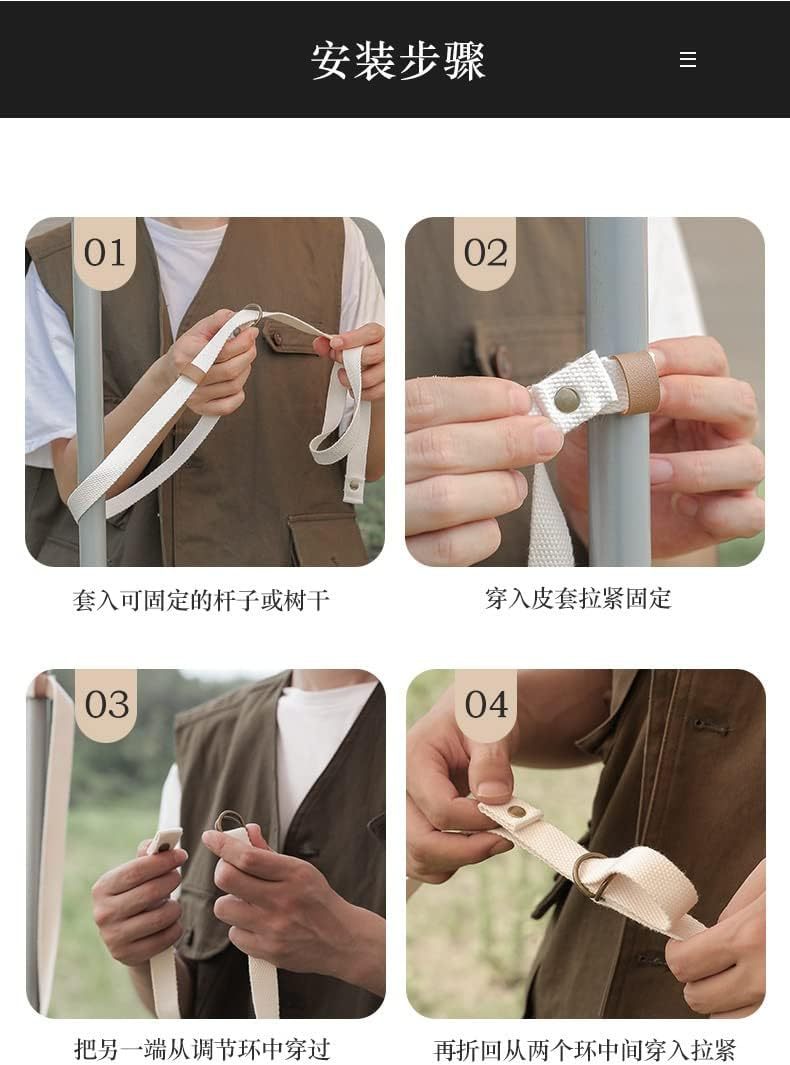 安装步骤

01

套入可固定的杆子或树干

02

穿入皮套拉紧固定

03

把另一端从调节环中穿过

04

再折回从两个环中间穿入拉紧