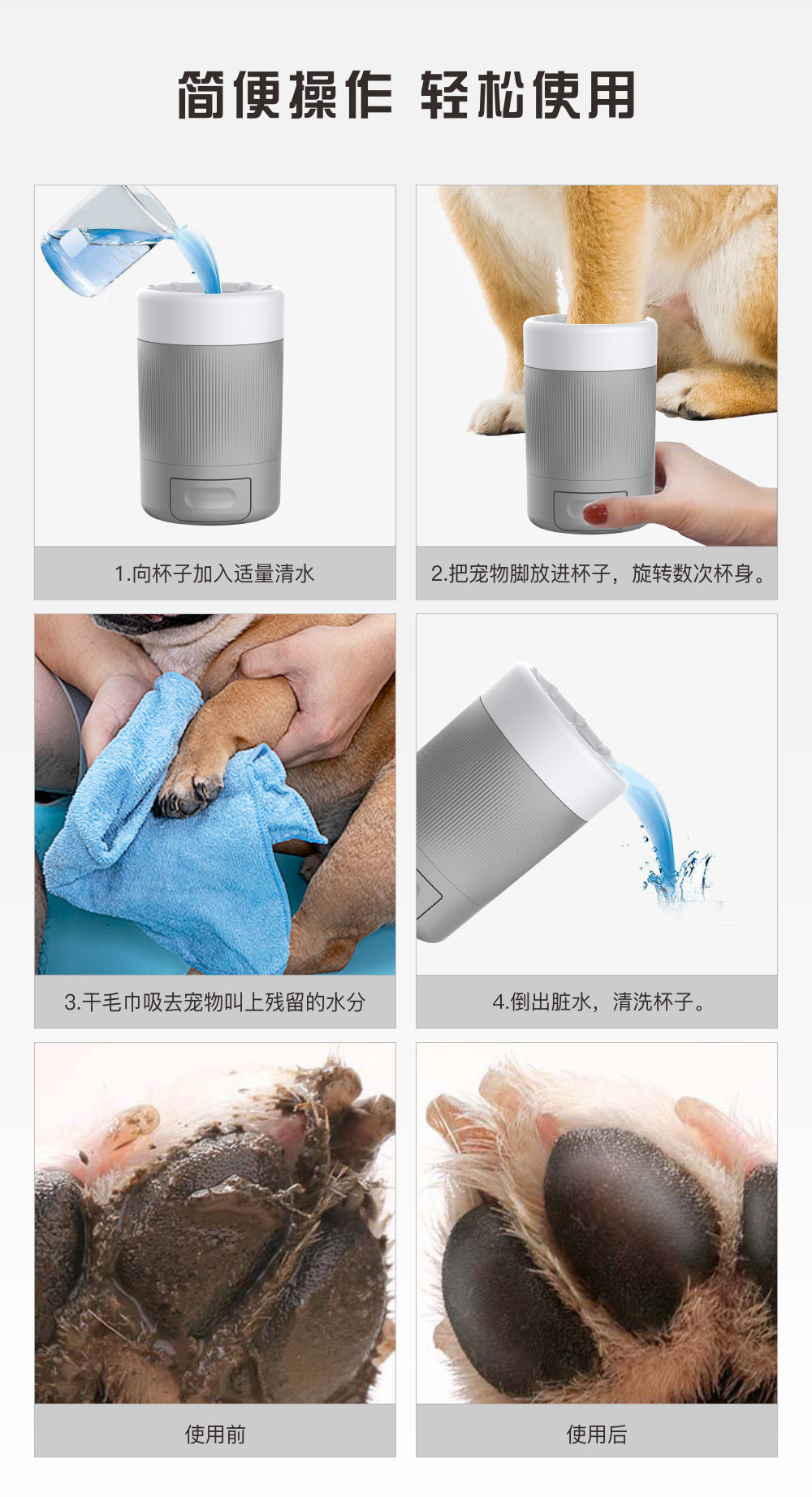 简便操作 轻松使用

1.向杯子加入适量清水

2.把宠物脚放进杯子，旋转数次杯身。

3.干毛巾吸去宠物叫上残留的水分

4.倒出脏水，清洗杯子。

使用前

使用后