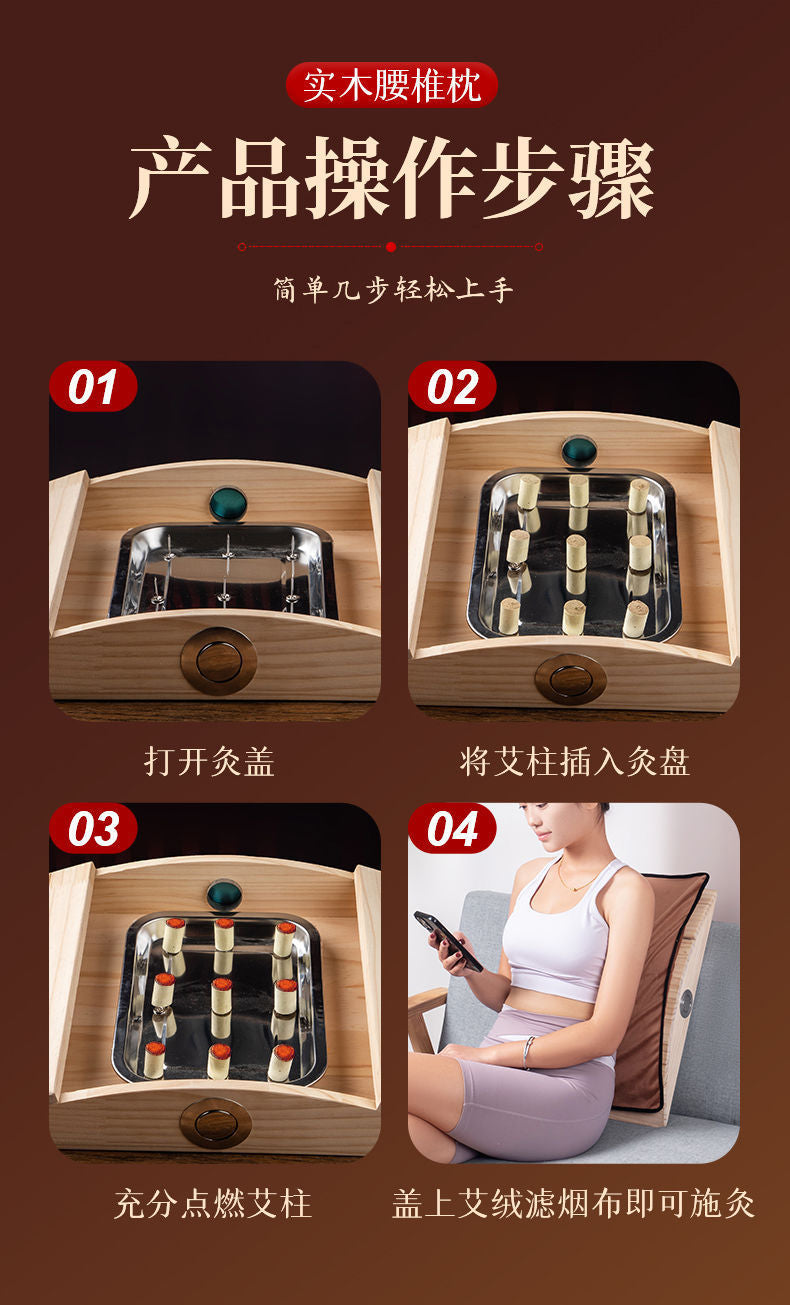 实木腰椎枕

产品操作步骤

简单几步轻松上手

01

打开灸盖

02

将艾柱插入灸盘

03

充分点燃艾柱

04

盖上艾绒滤烟布即可施灸