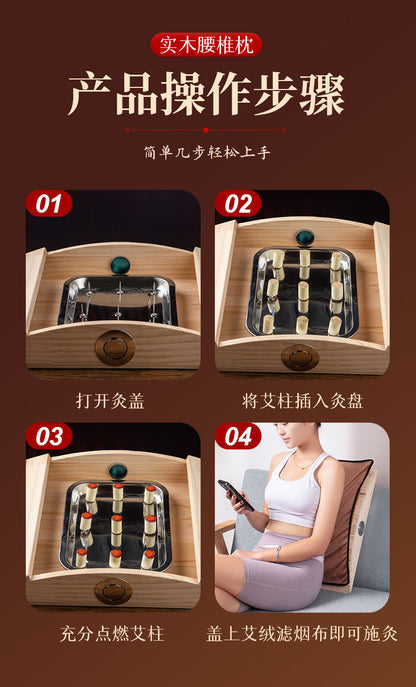 实木腰椎枕

产品操作步骤

简单几步轻松上手

01

打开灸盖

02

将艾柱插入灸盘

03

充分点燃艾柱

04

盖上艾绒滤烟布即可施灸